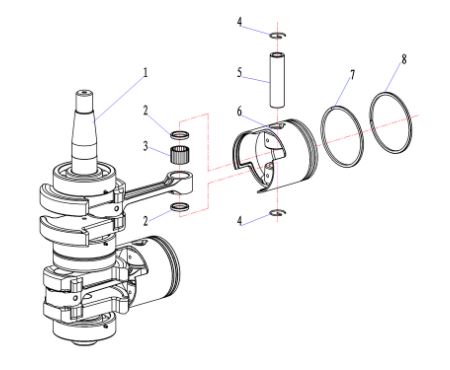 4
1
5
7
8
2
6
3
2
4